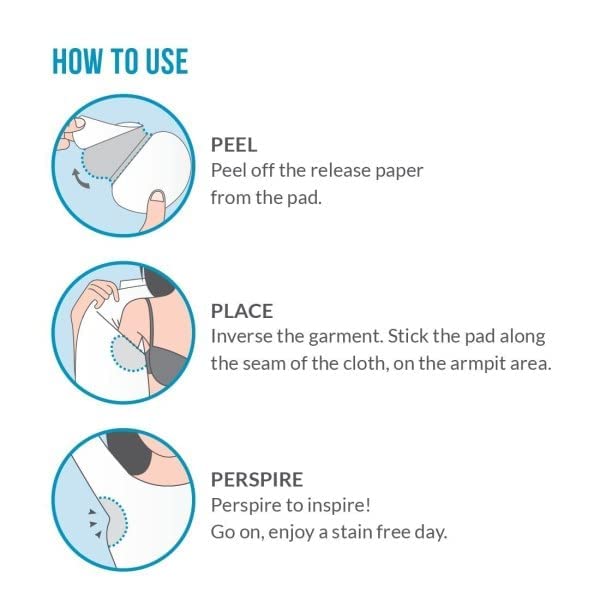 HOW TO USE

PEEL
Peel off the release paper from the pad.

PLACE
Inverse the garment. Stick the pad along the seam of the cloth, on the armpit area.

PERSPIRE
Perspire to inspire!
Go on, enjoy a stain free day.